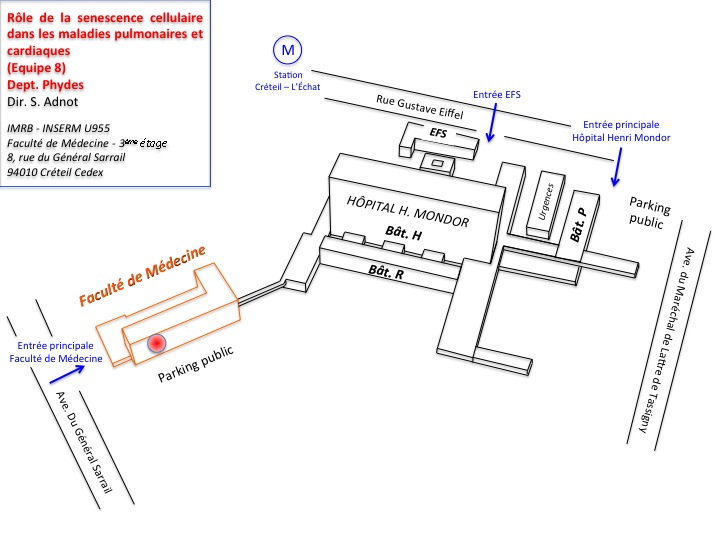 Rôle de la senescence cellulaire dans les maladies pulmonaires et cardiaques
(Equipe 8)
Dept. Phydes
Dir. S. Adnot

IMRB - INSERM U955
Faculté de Médecine - 3ème étage
8, rue du Général Sarrail
94010 Créteil Cedex

M
Station
Créteil – L'Échat

Rue Gustave Eiffel

Entrée EFS

EFS

Entrée principale
Hôpital Henri Mondor

HÔPITAL H. MONDOR

Bât. H

Bât. R

Urgences

Bât. P

Parking public

Ave. du Maréchal de Lattre de Tassigny

Faculté de Médecine

Entrée principale
Faculté de Médecine

Parking public

Ave. Du Général Sarrail